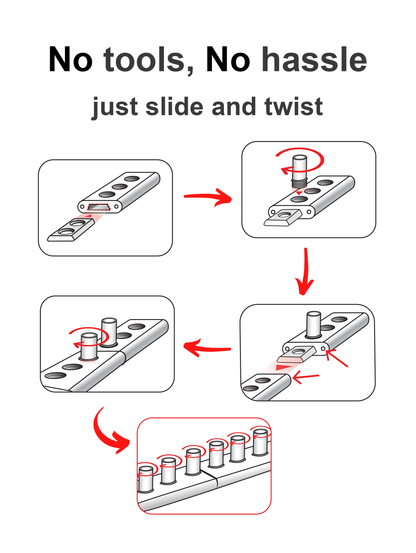 No tools, No hassle

just slide and twist